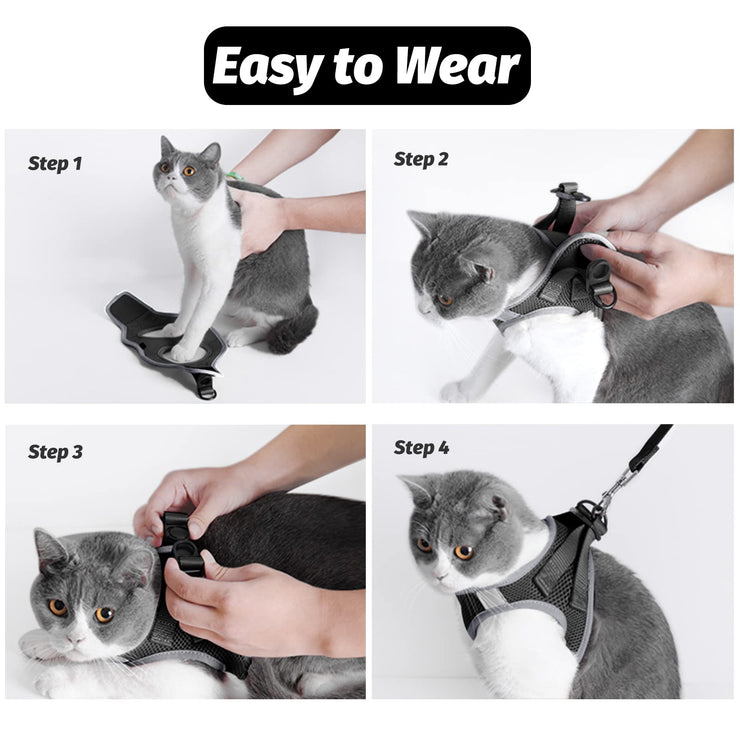 Easy to Wear

Step 1

Step 2

Step 3

Step 4